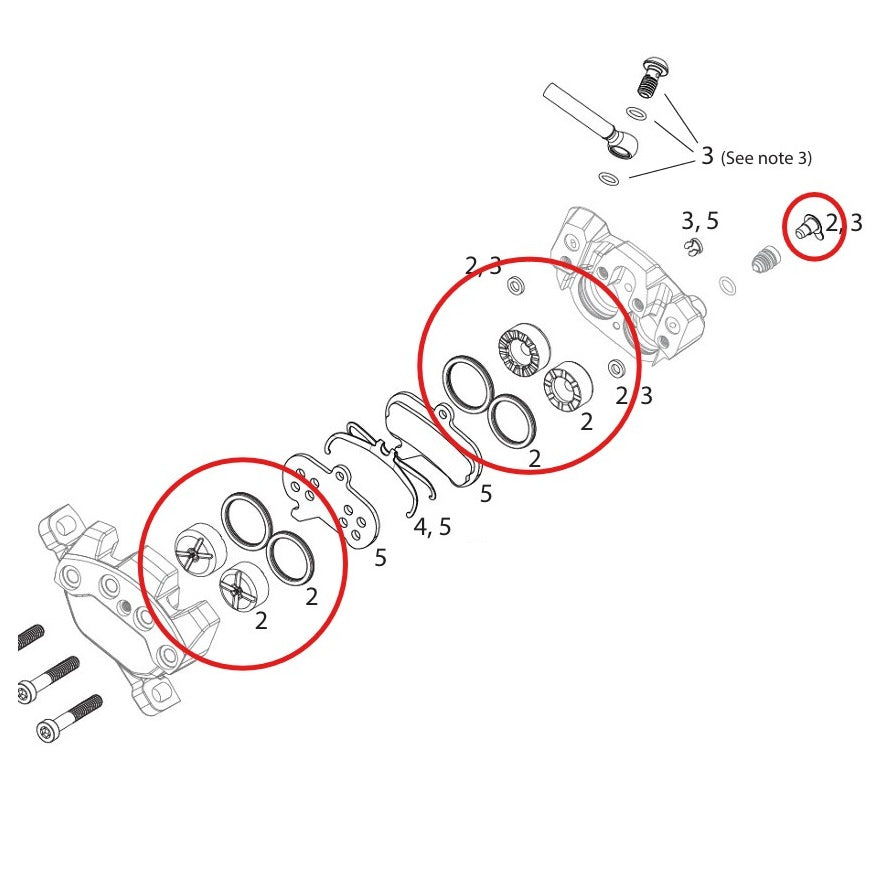 3 (See note 3)

3, 5

2, 3

2, 3

2, 3

2

2

5

4, 5

5

2

2