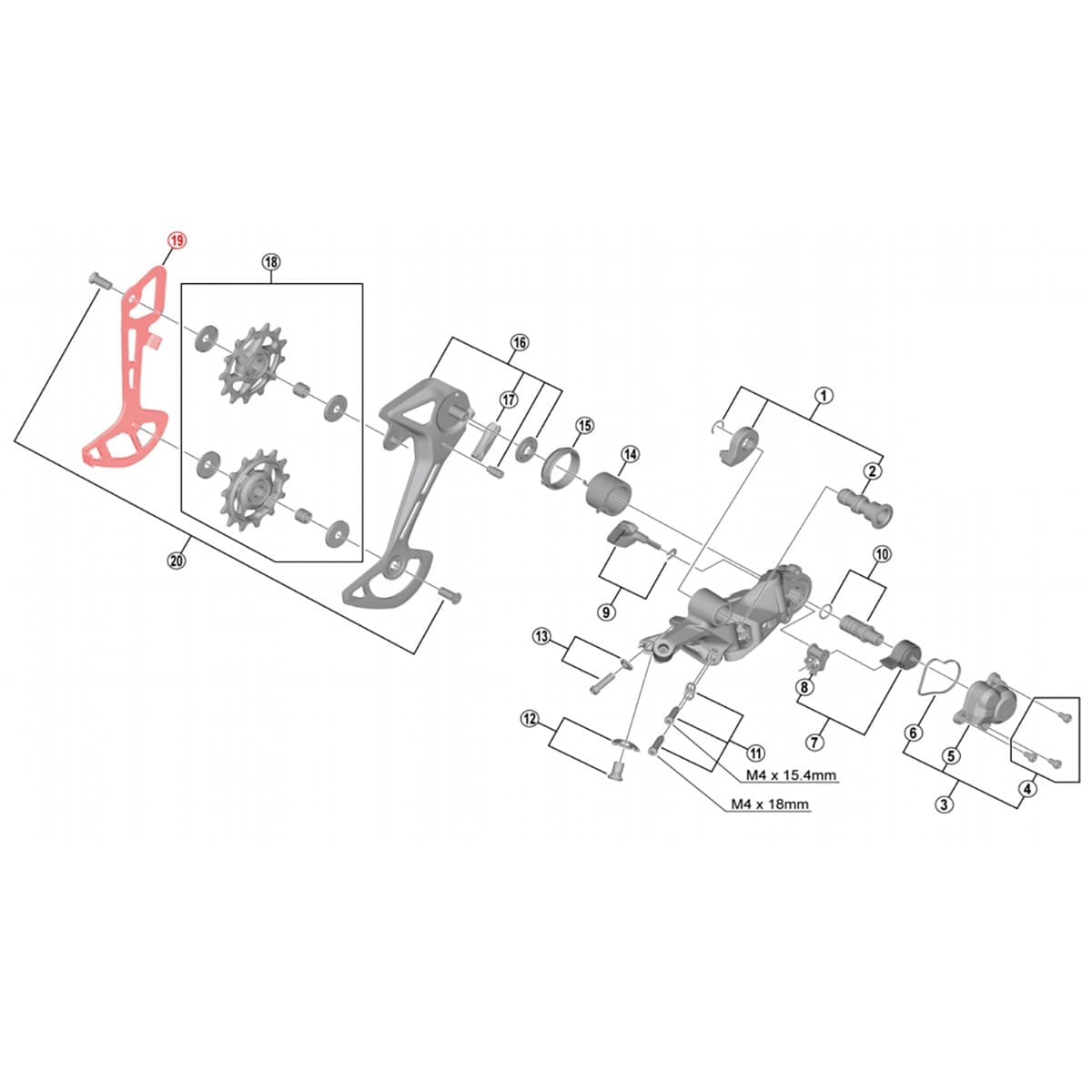 19
18
16
17
15
14
1
2
10
9
13
8
12
11
7
6
5
4
3
20
M4 x 15.4mm
M4 x 18mm