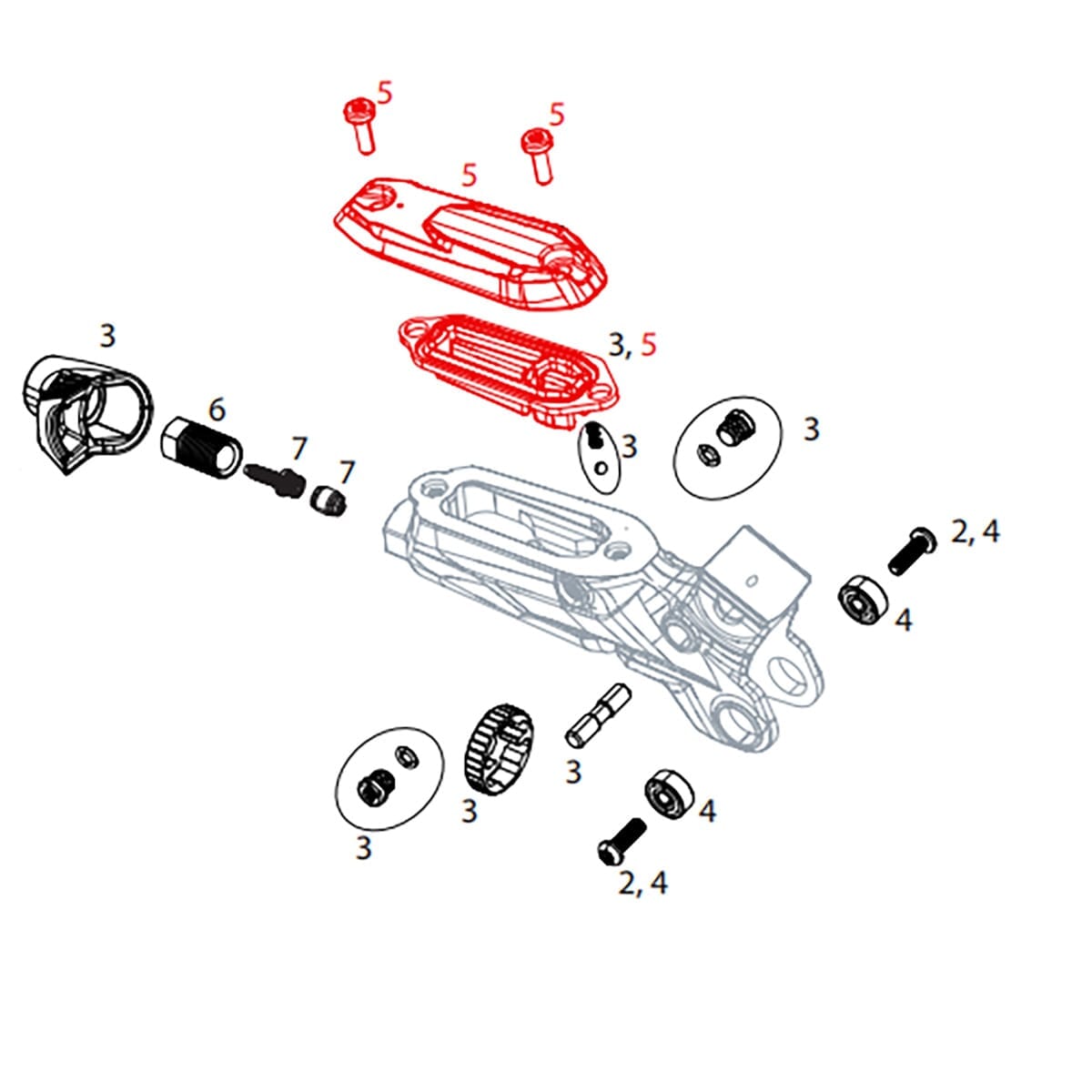 5
5
5
3
3, 5
6
7
7
3
3
2, 4
4
3
3
3
4
2, 4