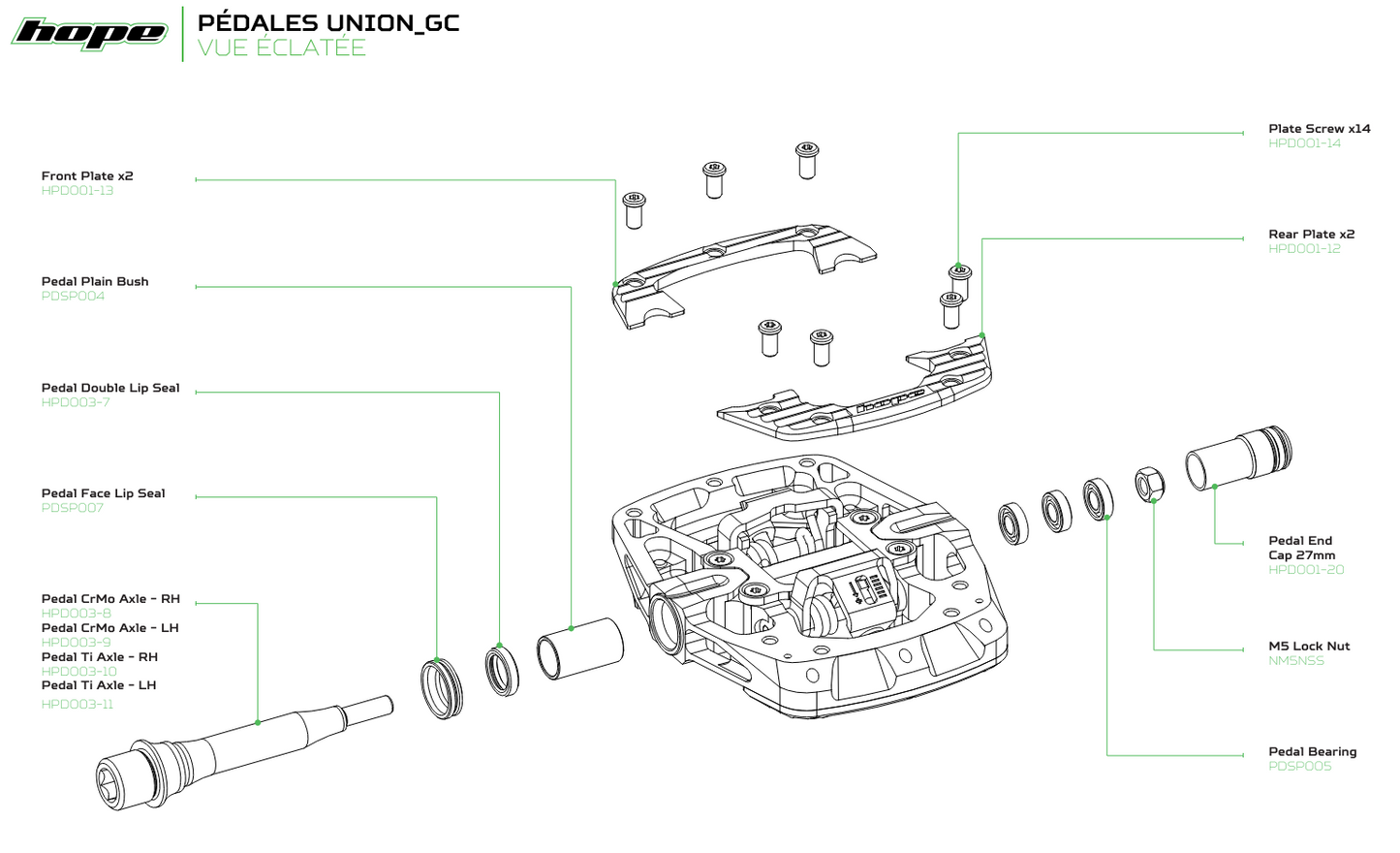 hope

PÉDALES UNION_GC
VUE ÉCLATÉE

Front Plate x2
HPD001-13

Pedal Plain Bush
PDSP004

Pedal Double Lip Seal
HPD003-7

Pedal Face Lip Seal
PDSP007

Pedal CrMo Axle - RH
HPD003-8
Pedal CrMo Axle - LH
HPD003-9
Pedal Ti Axle - RH
HPD003-10
Pedal Ti Axle - LH
HPD003-11

Plate Screw x14
HPD001-14

Rear Plate x2
HPD001-12

Pedal End Cap 27mm
HPD001-20

M5 Lock Nut
NM5NSS

Pedal Bearing
PDSP005