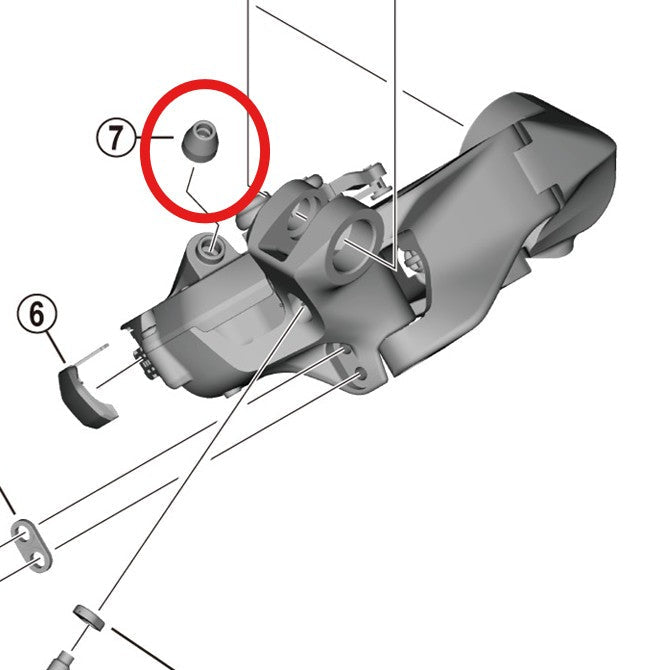 7

6