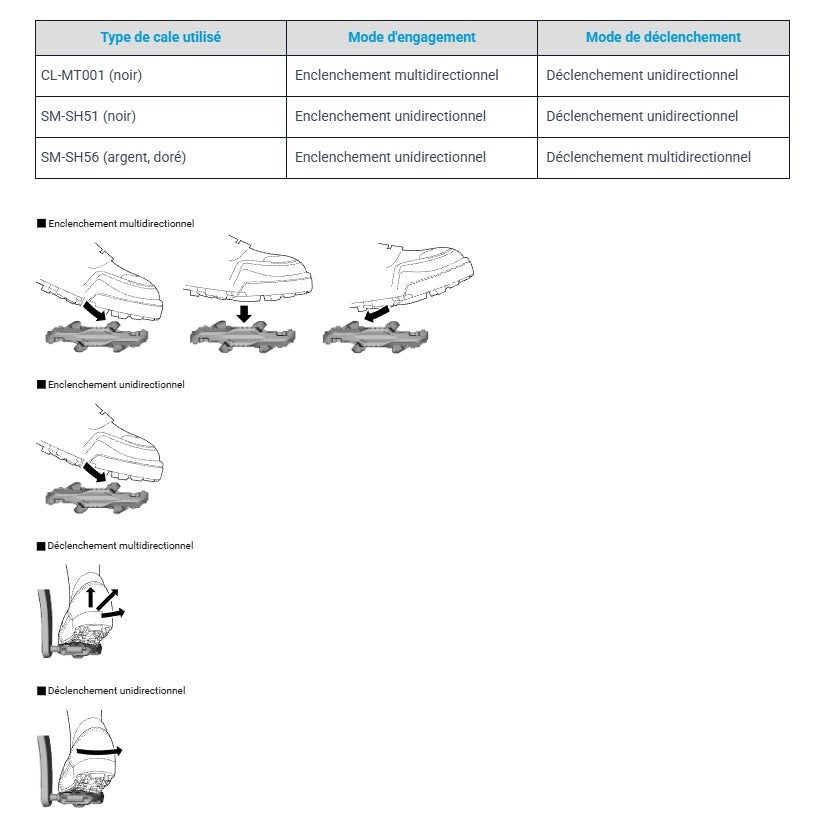 | Type de cale utilisé | Mode d'engagement | Mode de déclenchement |
|---|---|---|
| CL-MT001 (noir) | Enclenchement multidirectionnel | Déclenchement unidirectionnel |
| SM-SH51 (noir) | Enclenchement unidirectionnel | Déclenchement unidirectionnel |
| SM-SH56 (argent, doré) | Enclenchement unidirectionnel | Déclenchement multidirectionnel |

■ Enclenchement multidirectionnel

■ Enclenchement unidirectionnel

■ Déclenchement multidirectionnel

■ Déclenchement unidirectionnel